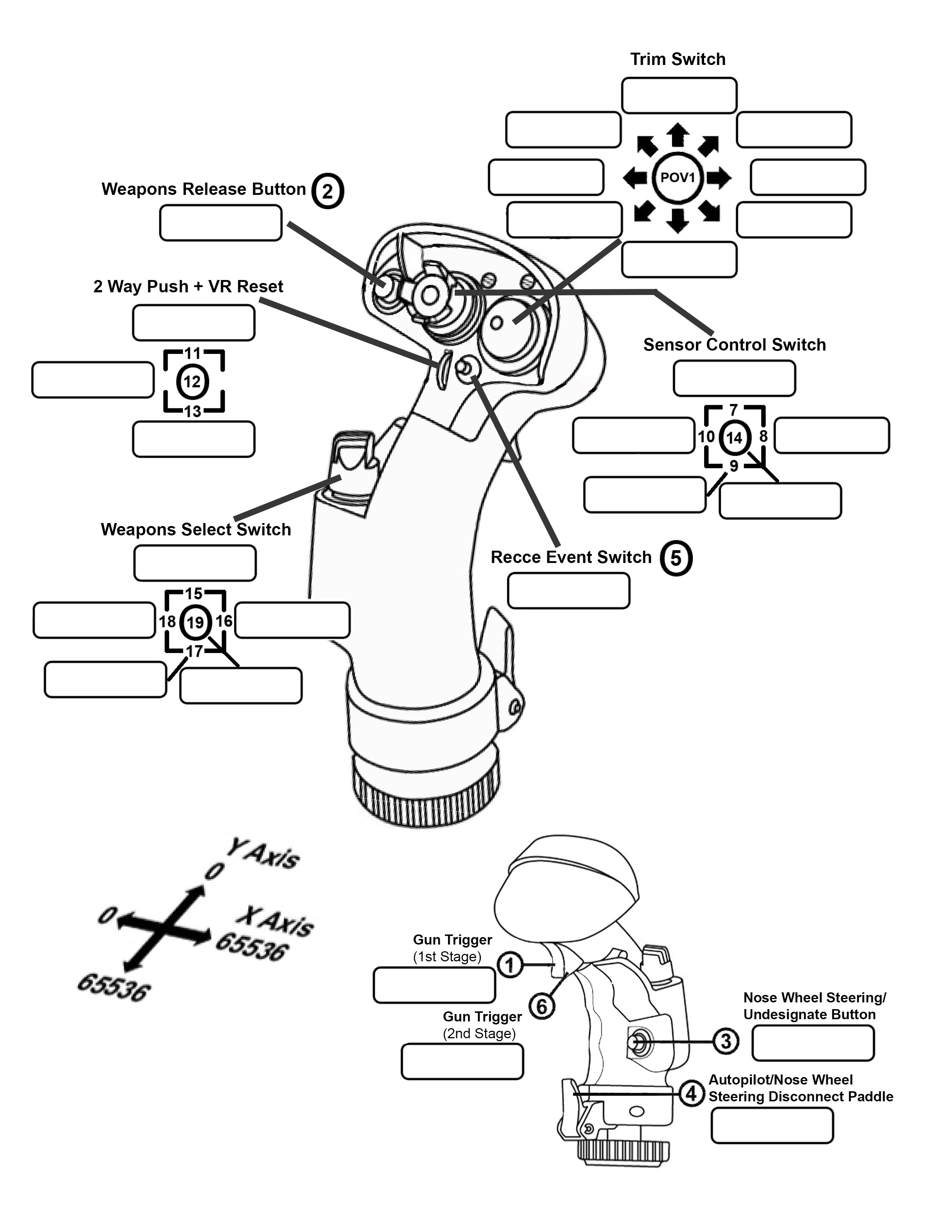 Trim Switch

POV1

Weapons Release Button 2

2 Way Push + VR Reset

11
12
13

Sensor Control Switch

7
10 14 8
9

Weapons Select Switch

15
18 19 16
17

Recce Event Switch 5

Y Axis
0
0
X Axis
65536
65536

Gun Trigger
(1st Stage)
1
6
Gun Trigger
(2nd Stage)

Nose Wheel Steering/
Undesignate Button
3

4
Autopilot/Nose Wheel
Steering Disconnect Paddle